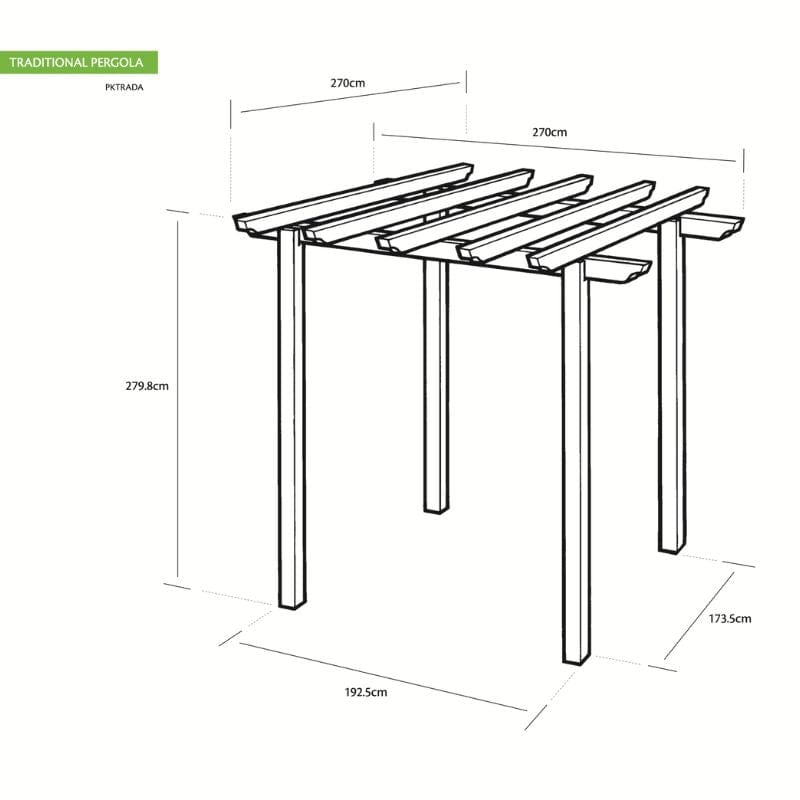 TRADITIONAL PERGOLA

PKTRADA

270cm

270cm

279.8cm

173.5cm

192.5cm