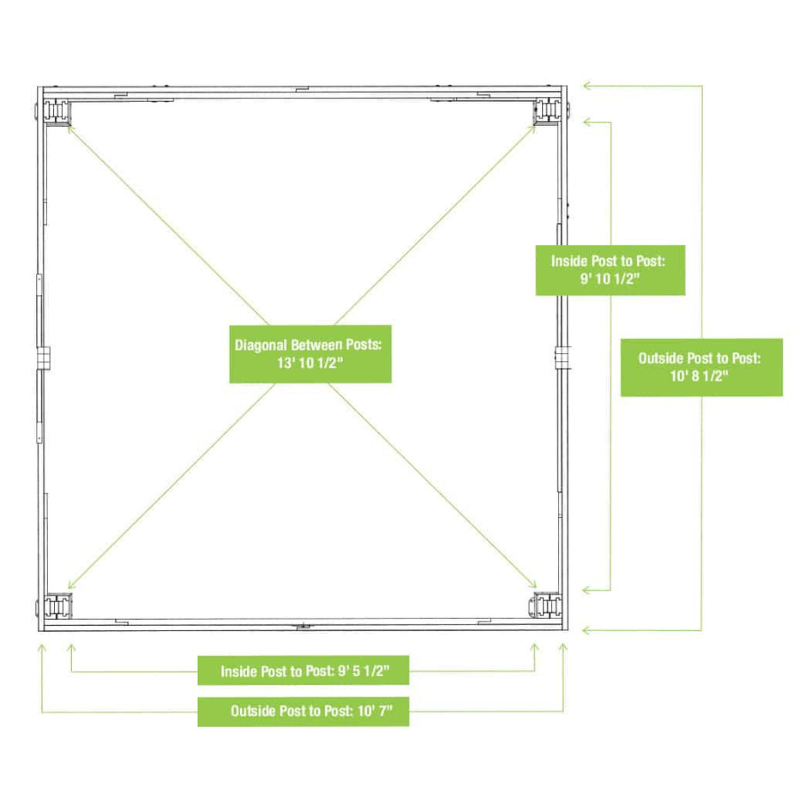 Inside Post to Post:
9' 10 1/2"

Diagonal Between Posts:
13' 10 1/2"

Outside Post to Post:
10' 8 1/2"

Inside Post to Post: 9' 5 1/2"

Outside Post to Post: 10' 7"